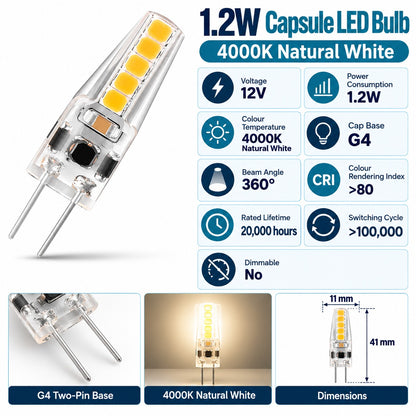 1.2W Capsule LED Bulb

4000K Natural White

Voltage
12V

Power Consumption
1.2W

Colour Temperature
4000K
Natural White

Cap Base
G4

Beam Angle
360°

CRI

Colour Rendering Index
>80

Rated Lifetime
20,000 hours

Switching Cycle
>100,000

Dimmable
No

G4 Two-Pin Base

4000K Natural White

11 mm

41 mm

Dimensions