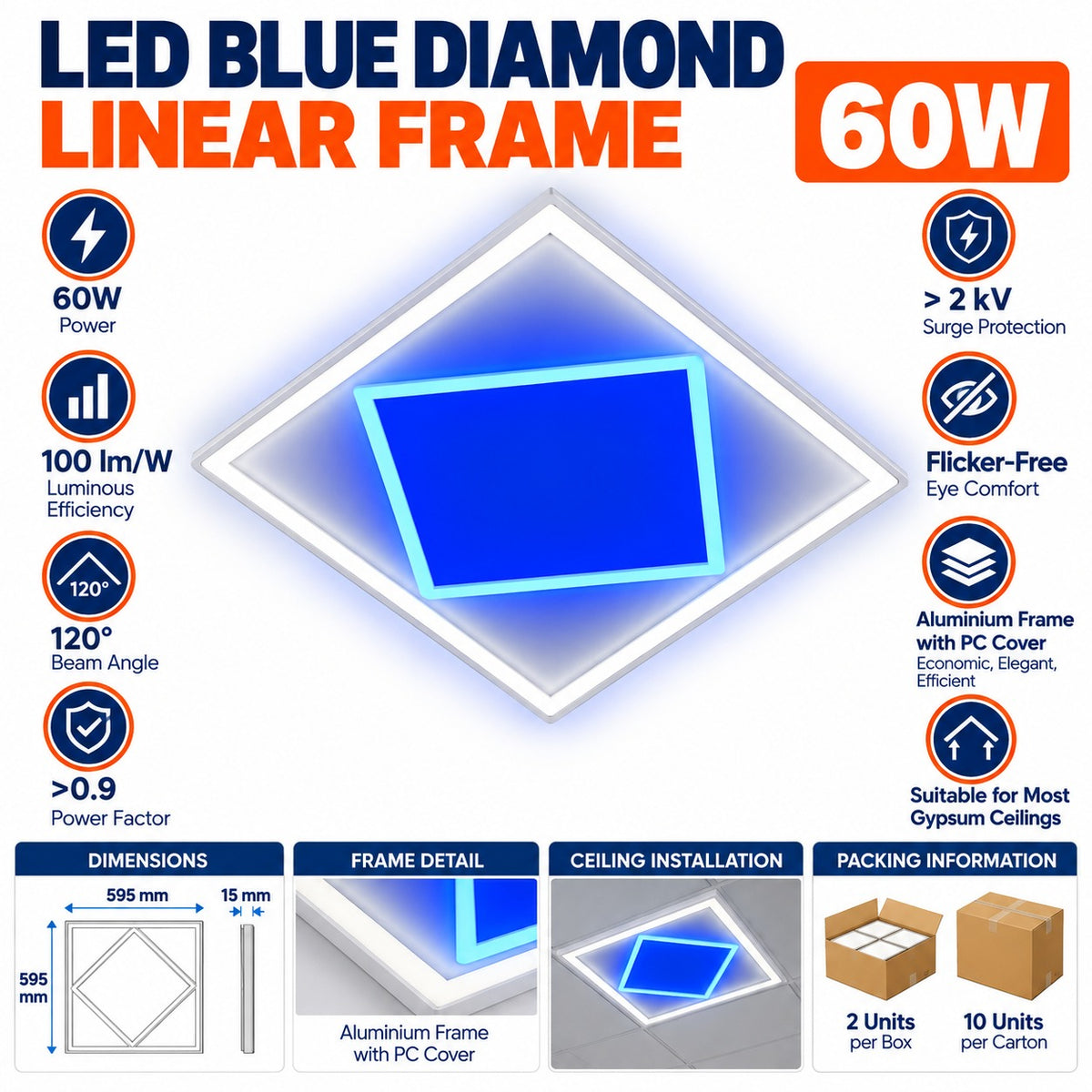 LED BLUE DIAMOND
LINEAR FRAME

60W

60W
Power

100 lm/W
Luminous Efficiency

120°

120°
Beam Angle

>0.9
Power Factor

> 2 kV
Surge Protection

Flicker-Free
Eye Comfort

Aluminium Frame with PC Cover
Economic, Elegant, Efficient

Suitable for Most Gypsum Ceilings

DIMENSIONS

595 mm

15 mm

595 mm

FRAME DETAIL

Aluminium Frame with PC Cover

CEILING INSTALLATION

PACKING INFORMATION

2 Units
per Box

10 Units
per Carton