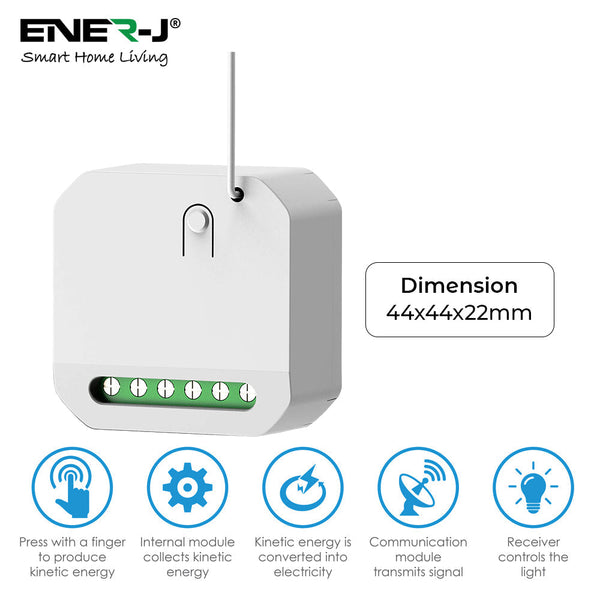 ENER-J®
Smart Home Living

Dimension
44x44x22mm

Press with a finger to produce kinetic energy

Internal module collects kinetic energy

Kinetic energy is converted into electricity

Communication module transmits signal

Receiver controls the light