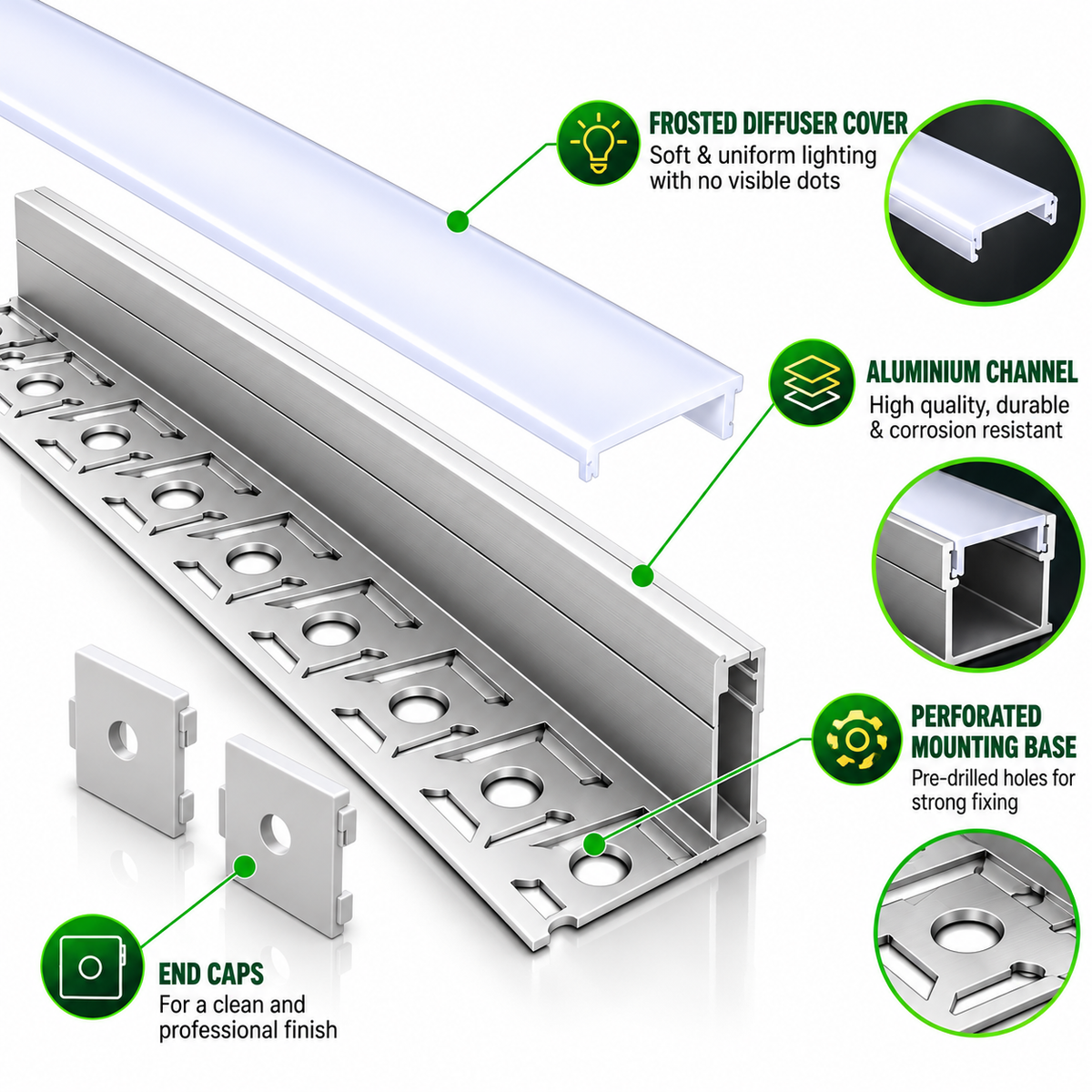 FROSTED DIFFUSER COVER
Soft & uniform lighting with no visible dots

ALUMINIUM CHANNEL
High quality, durable & corrosion resistant

PERFORATED MOUNTING BASE
Pre-drilled holes for strong fixing

END CAPS
For a clean and professional finish